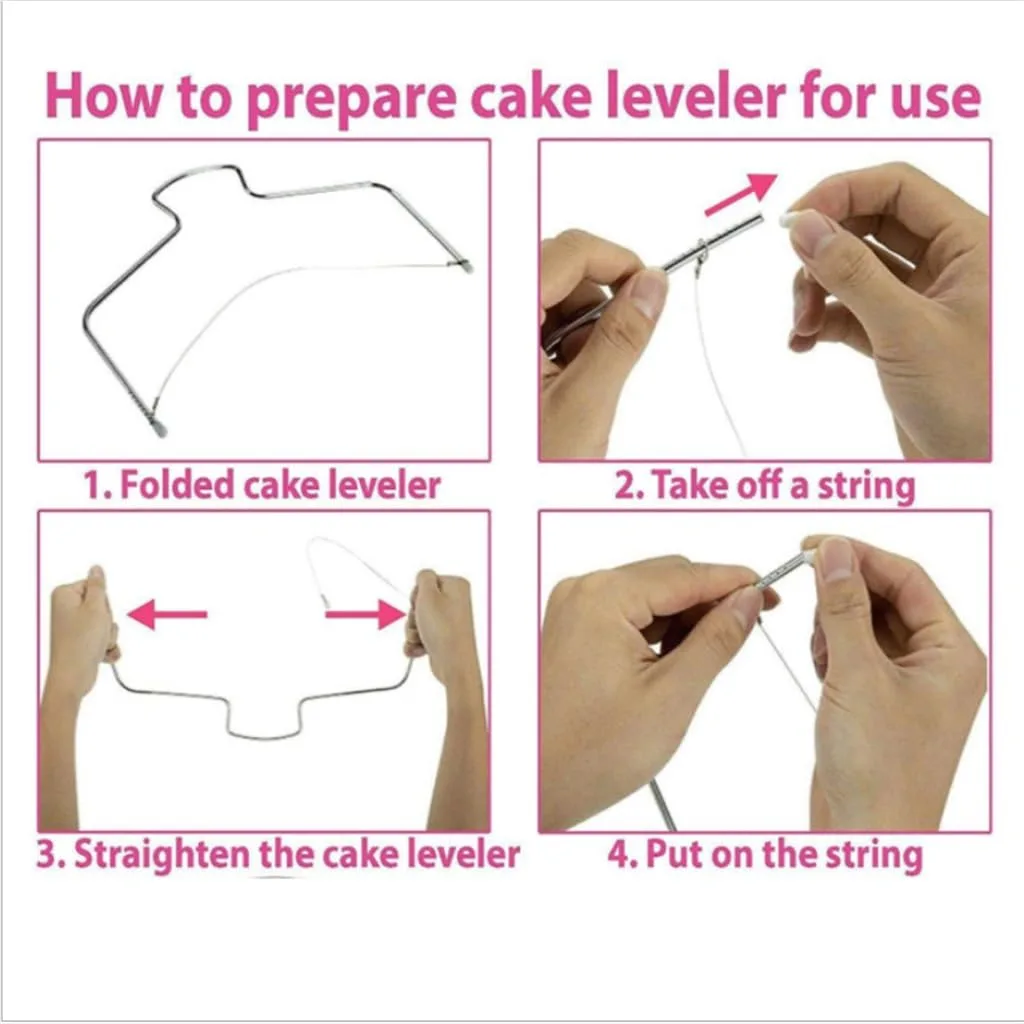 How to prepare cake leveler for use

1. Folded cake leveler

2. Take off a string

3. Straighten the cake leveler

4. Put on the string