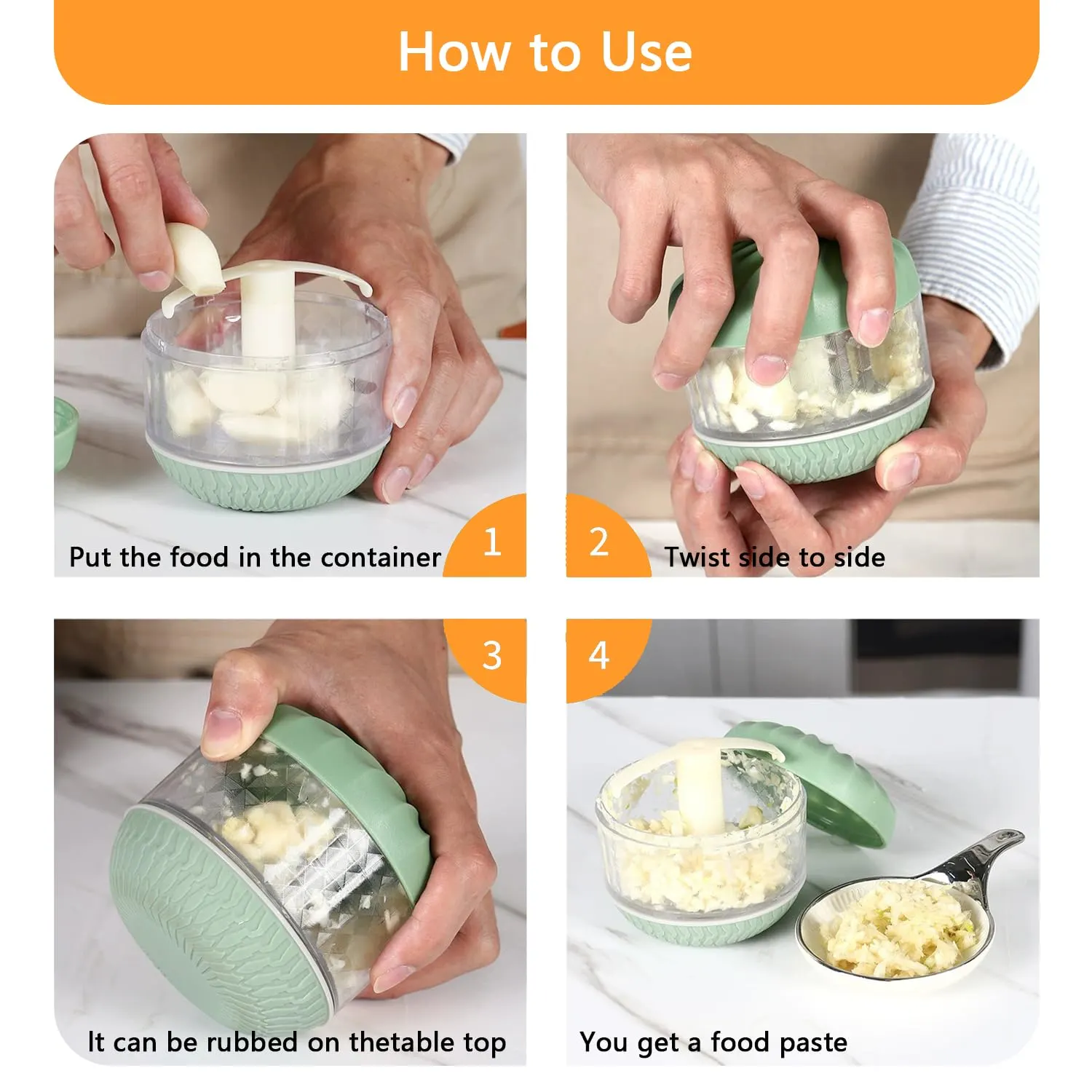 How to Use

Put the food in the container 1

2 Twist side to side

3

4

It can be rubbed on thetable top

You get a food paste